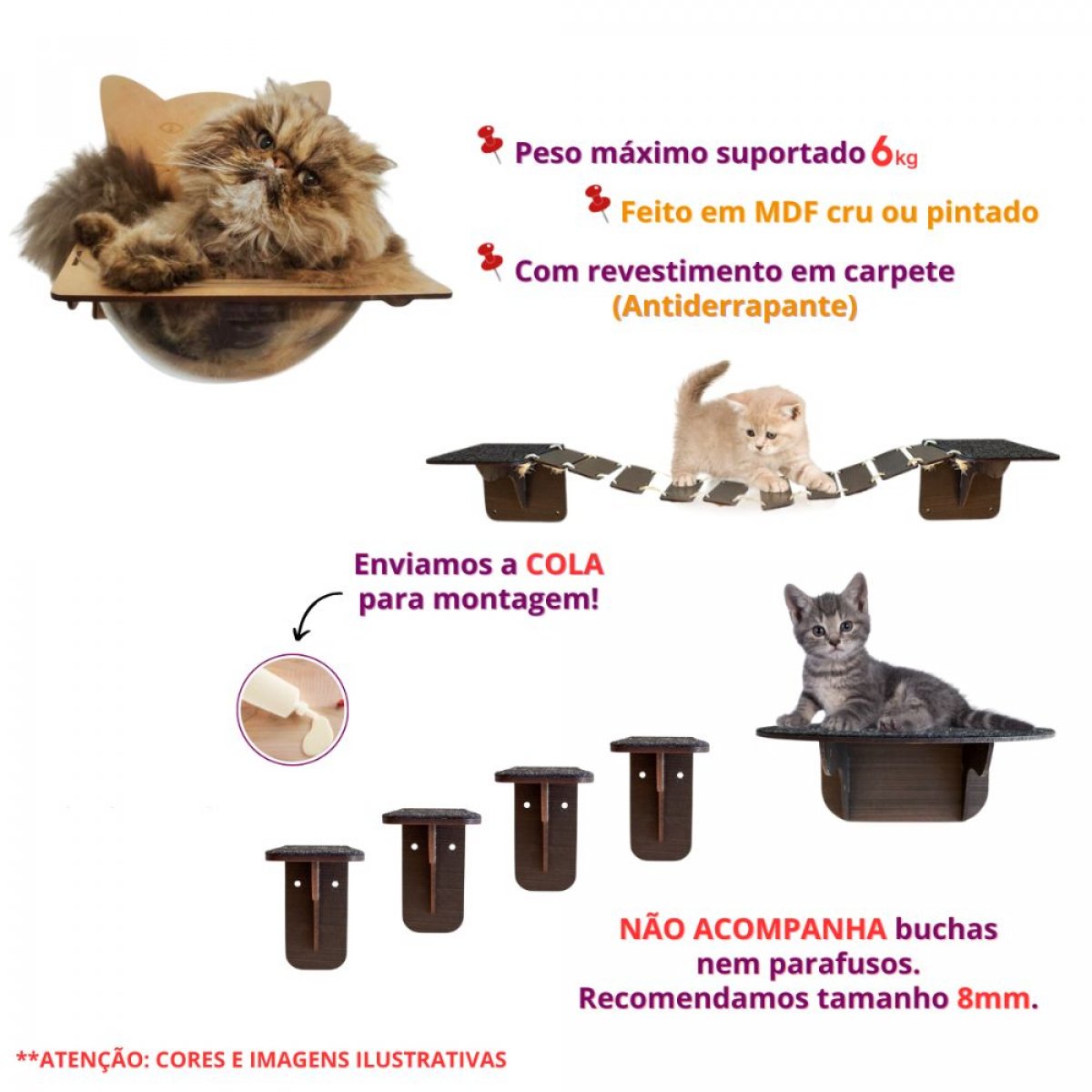 Peso máximo suportado 6kg

Feito em MDF cru ou pintado

Com revestimento em carpete (Antiderrapante)

Enviamos a COLA para montagem!

NÃO ACOMPANHA buchas nem parafusos. Recomendamos tamanho 8mm.

**ATENÇÃO: CORES E IMAGENS ILUSTRATIVAS